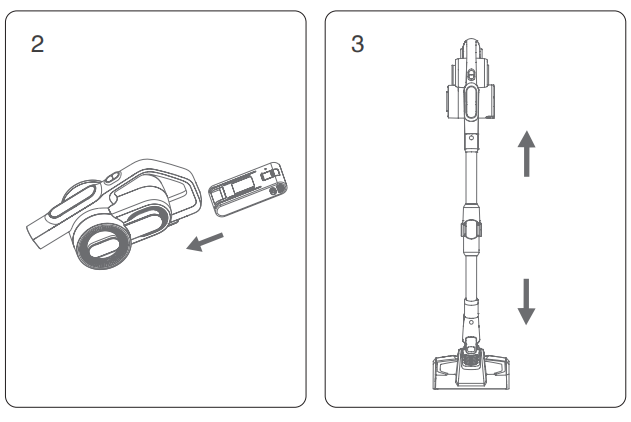 2

3